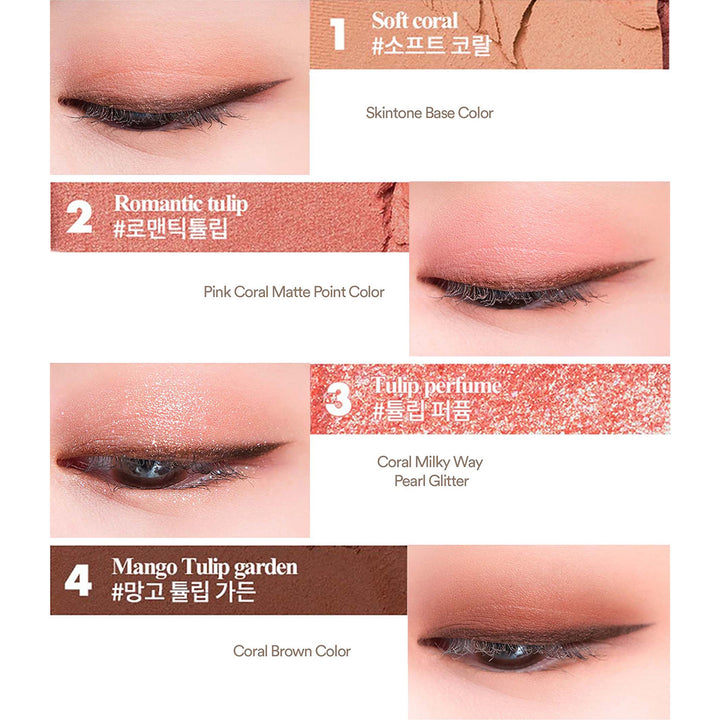 1 Soft coral
#소프트 코랄

Skintone Base Color

2 Romantic tulip
#로맨틱튤립

Pink Coral Matte Point Color

3 Tulip perfume
#튤립 퍼퓸

Coral Milky Way
Pearl Glitter

4 Mango Tulip garden
#망고 튤립 가든

Coral Brown Color